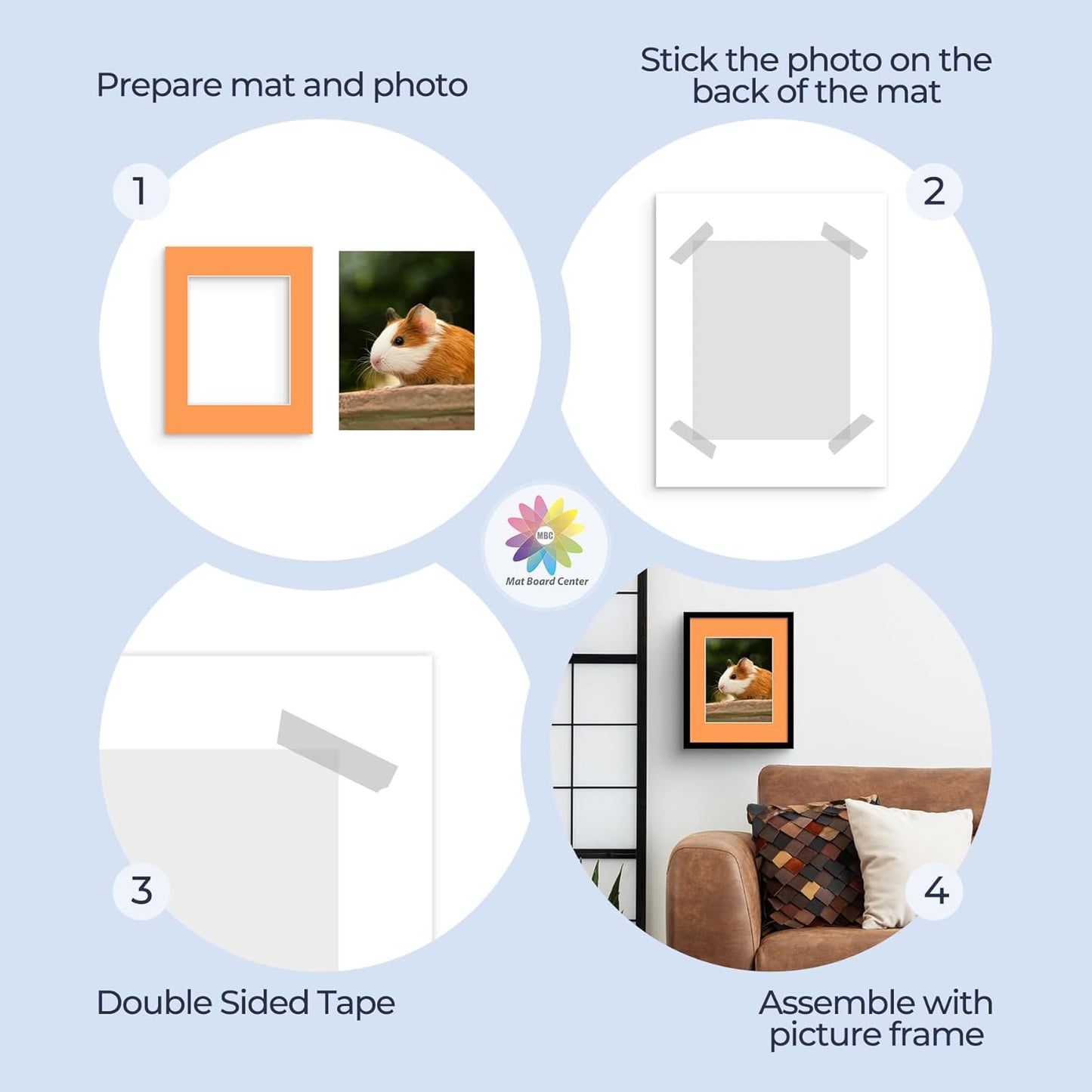 Prepare mat and photo

Stick the photo on the back of the mat

1

2

MBC
Mat Board Center

3

4

Double Sided Tape

Assemble with picture frame