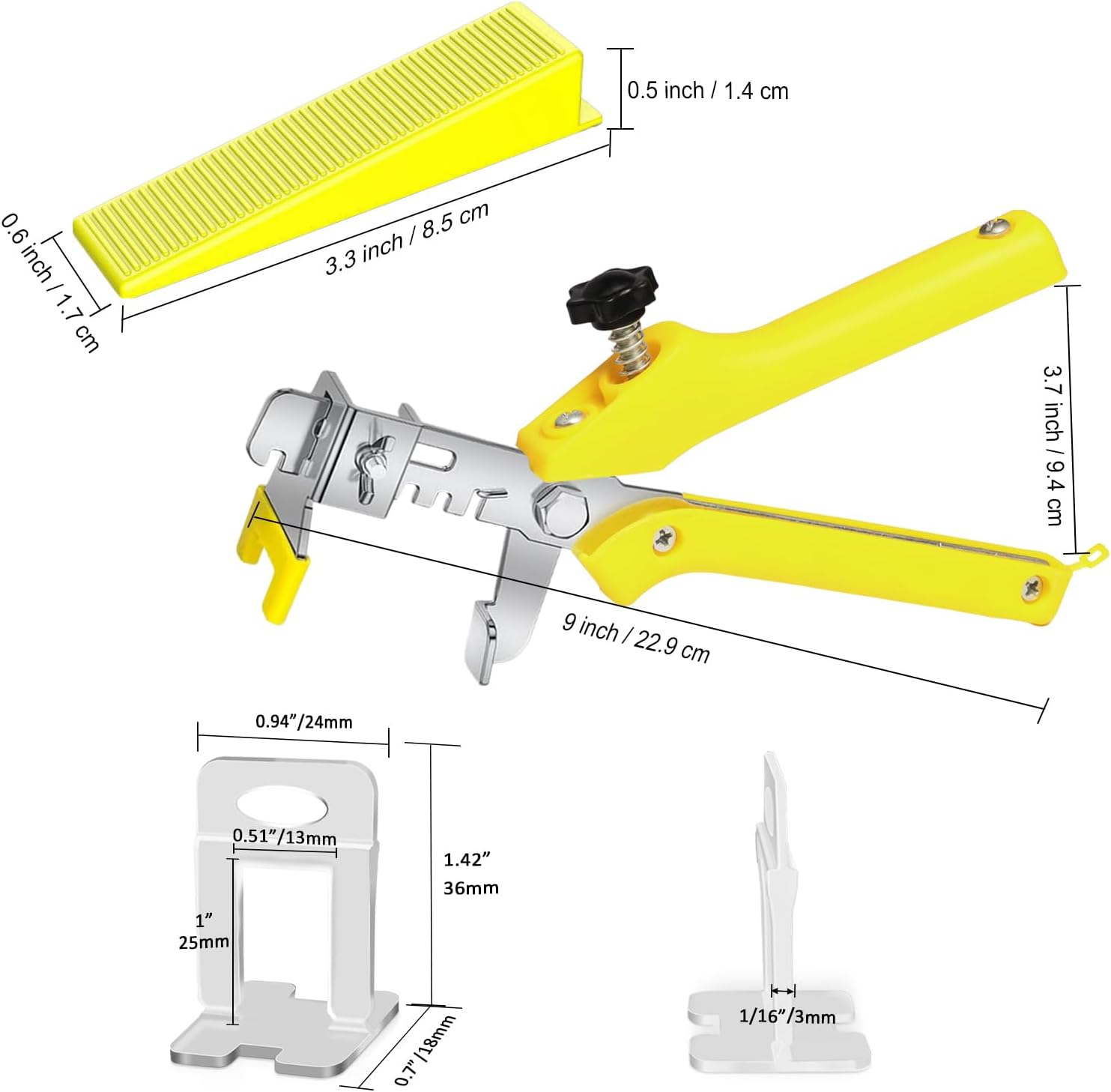 0.5 inch / 1.4 cm

0.6 inch / 1.7 cm

3.3 inch / 8.5 cm

3.7 inch / 9.4 cm

9 inch / 22.9 cm

0.94”/24mm

0.51”/13mm

1.42”
36mm

1”
25mm

0.7”/18mm

1/16”/3mm