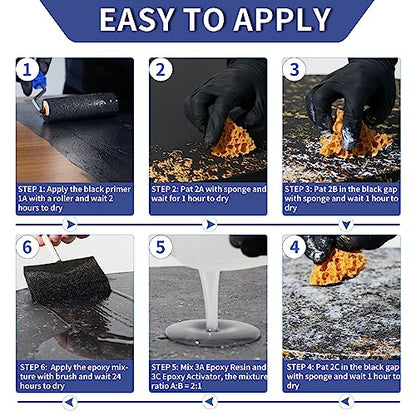 EASY TO APPLY

1

STEP 1: Apply the black primer 1A with a roller and wait 2 hours to dry

2

STEP 2: Pat 2A with sponge and wait for 1 hour to dry

3

STEP 3: Pat 2B in the black gap with sponge and wait 1 hour to dry

6

STEP 6: Apply the epoxy mixture with brush and wait 24 hours to dry

5

STEP 5: Mix 3A Epoxy Resin and 3C Epoxy Activator, the mixture ratio A:B = 2:1

4

STEP 4: Pat 2C in the black gap with sponge and wait 1 hour to dry