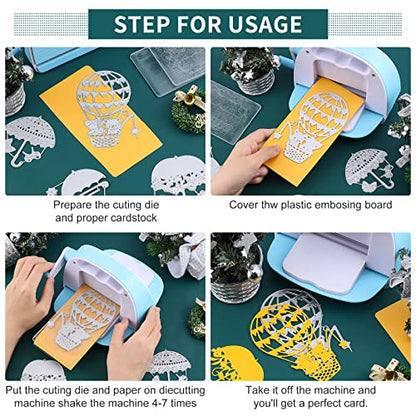 STEP FOR USAGE

Prepare the cuting die and proper cardstock

Cover thw plastic embosing board

Put the cuting die and paper on diecutting machine shake the machine 4-7 times

Take it off the machine and you'll get a perfect card.