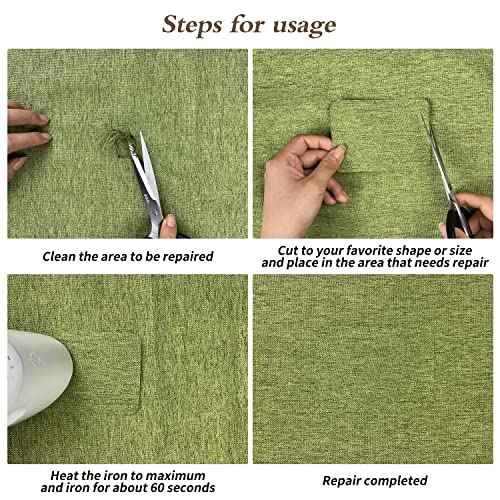 Steps for usage

Clean the area to be repaired

Cut to your favorite shape or size and place in the area that needs repair

Heat the iron to maximum and iron for about 60 seconds

Repair completed