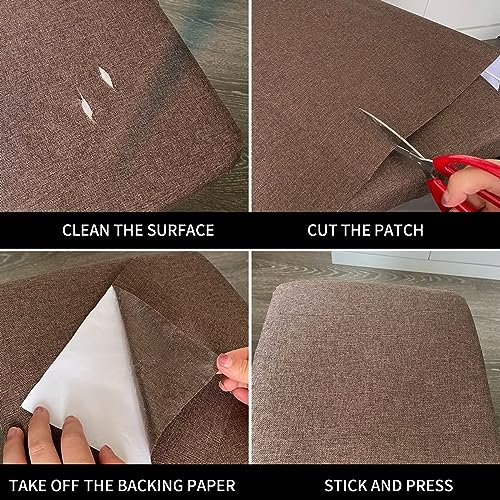 CLEAN THE SURFACE

CUT THE PATCH

TAKE OFF THE BACKING PAPER

STICK AND PRESS