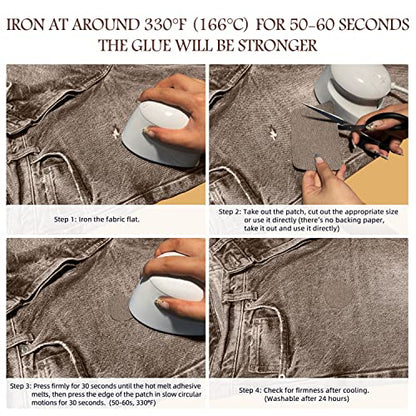 IRON AT AROUND 330°F (166°C) FOR 50-60 SECONDS
THE GLUE WILL BE STRONGER

Step 1: Iron the fabric flat.

Step 2: Take out the patch, cut out the appropriate size or use it directly (there's no backing paper, take it out and use it directly)

Step 3: Press firmly for 30 seconds until the hot melt adhesive melts, then press the edge of the patch in slow circular motions for 30 seconds. (50-60s, 330°F)

Step 4: Check for firmness after cooling. (Washable after 24 hours)