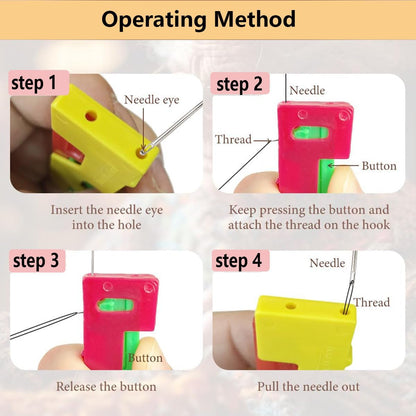 Operating Method

step 1

Needle eye

Insert the needle eye into the hole

step 2

Needle

Thread

Button

Keep pressing the button and attach the thread on the hook

step 3

Button

Release the button

step 4

Needle

Thread

Pull the needle out