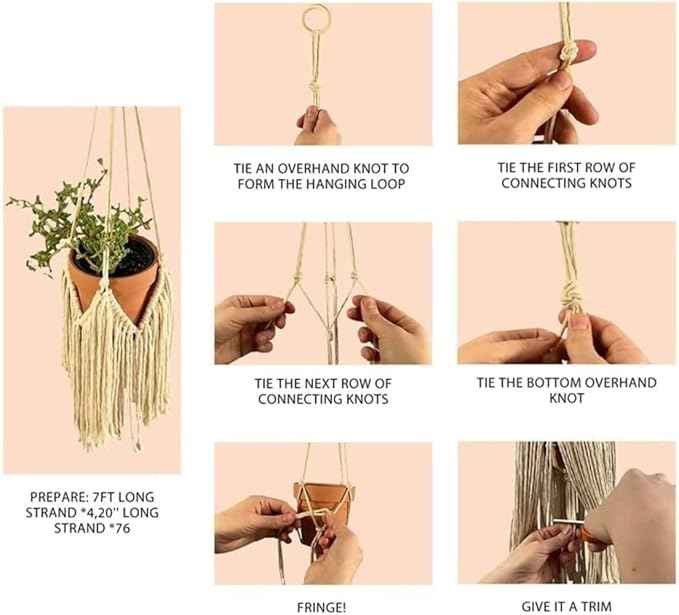 PREPARE: 7FT LONG STRAND *4,20'' LONG STRAND *76

TIE AN OVERHAND KNOT TO FORM THE HANGING LOOP

TIE THE FIRST ROW OF CONNECTING KNOTS

TIE THE NEXT ROW OF CONNECTING KNOTS

TIE THE BOTTOM OVERHAND KNOT

FRINGE!

GIVE IT A TRIM