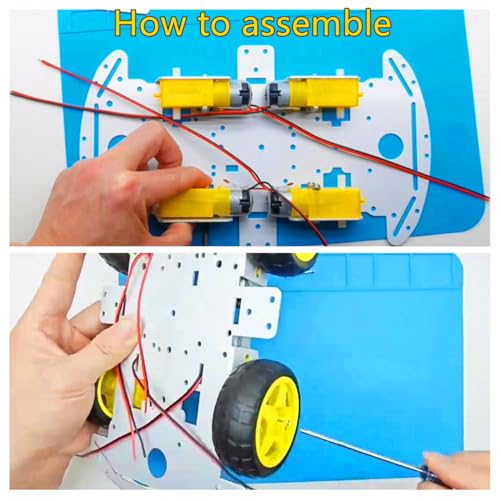 How to assemble