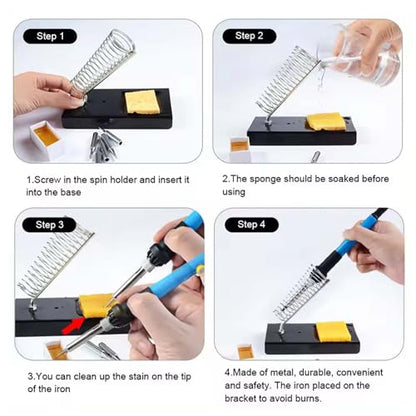 Step 1

1.Screw in the spin holder and insert it into the base

Step 2

2.The sponge should be soaked before using

Step 3

3.You can clean up the stain on the tip of the iron

Step 4

4.Made of metal, durable, convenient and safety. The iron placed on the bracket to avoid burns.