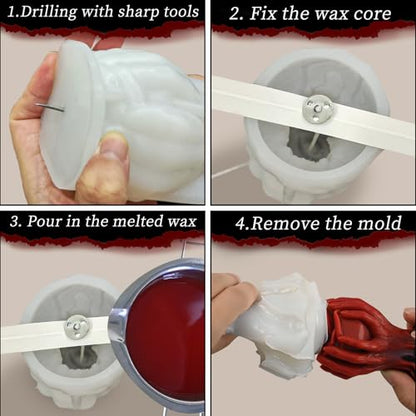 1.Drilling with sharp tools

2. Fix the wax core

3. Pour in the melted wax

4.Remove the mold