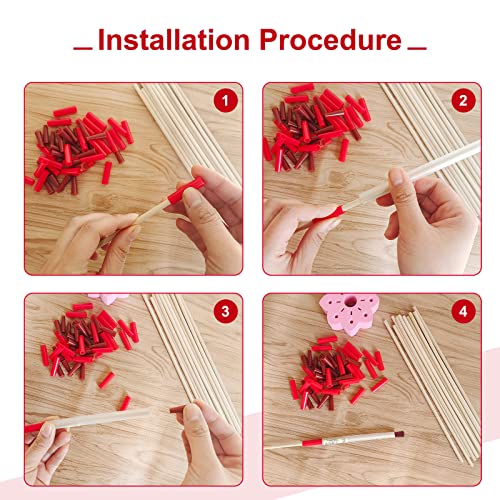 Installation Procedure

1

2

3

4