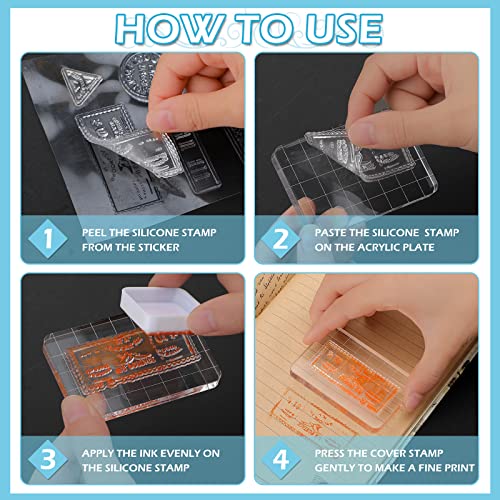 HOW TO USE

1 PEEL THE SILICONE STAMP FROM THE STICKER

2 PASTE THE SILICONE STAMP ON THE ACRYLIC PLATE

3 APPLY THE INK EVENLY ON THE SILICONE STAMP

4 PRESS THE COVER STAMP GENTLY TO MAKE A FINE PRINT