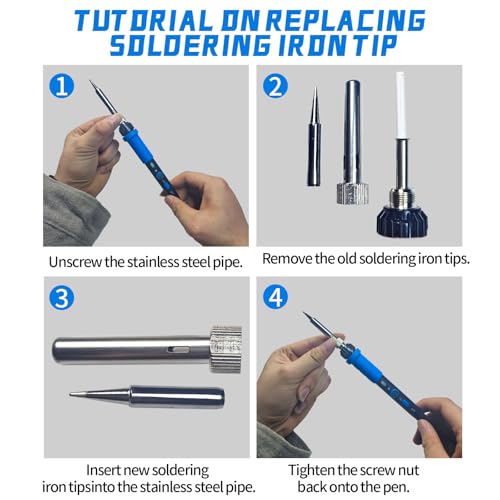 TUTORIAL ON REPLACING SOLDERING IRON TIP

1

Unscrew the stainless steel pipe.

2

Remove the old soldering iron tips.

3

Insert new soldering iron tipsinto the stainless steel pipe.

4

Tighten the screw nut back onto the pen.