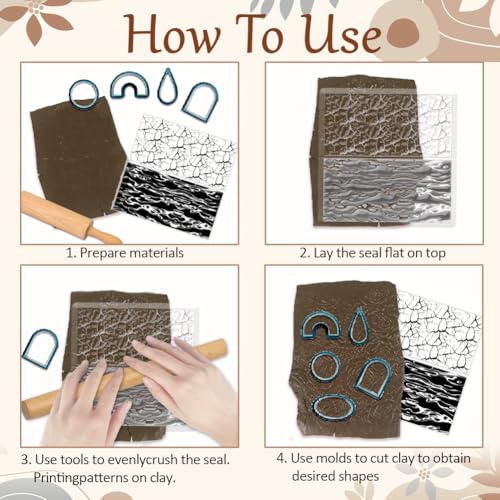 How To Use

1. Prepare materials

2. Lay the seal flat on top

3. Use tools to evenlycrush the seal. Printingpatterns on clay.

4. Use molds to cut clay to obtain desired shapes