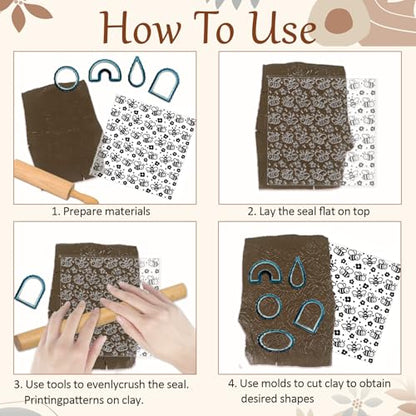 How To Use

1. Prepare materials

2. Lay the seal flat on top

3. Use tools to evenlycrush the seal. Printingpatterns on clay.

4. Use molds to cut clay to obtain desired shapes