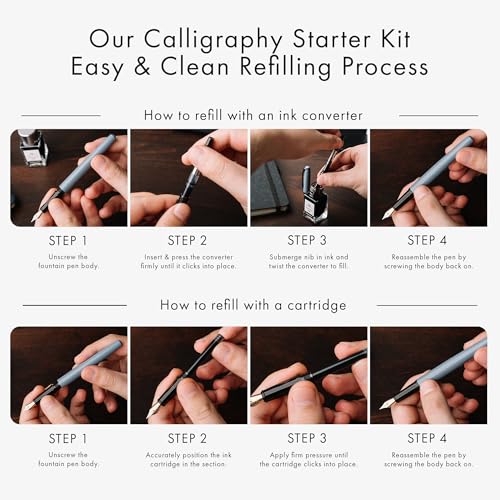 Our Calligraphy Starter Kit
Easy & Clean Refilling Process

How to refill with an ink converter

STEP 1
Unscrew the fountain pen body.

STEP 2
Insert & press the converter firmly until it clicks into place.

STEP 3
Submerge nib in ink and twist the converter to fill.

STEP 4
Reassemble the pen by screwing the body back on.

How to refill with a cartridge

STEP 1
Unscrew the fountain pen body.

STEP 2
Accurately position the ink cartridge in the section.

STEP 3
Apply firm pressure until the cartridge clicks into place.

STEP 4
Reassemble the pen by screwing the body back on.