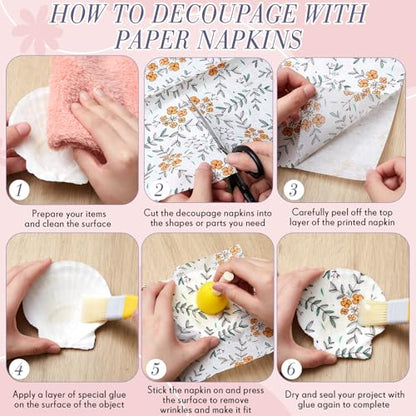 HOW TO DECOUPAGE WITH PAPER NAPKINS

1
Prepare your items and clean the surface

2
Cut the decoupage napkins into the shapes or parts you need

3
Carefully peel off the top layer of the printed napkin

4
Apply a layer of special glue on the surface of the object

5
Stick the napkin on and press the surface to remove wrinkles and make it fit

6
Dry and seal your project with glue again to complete