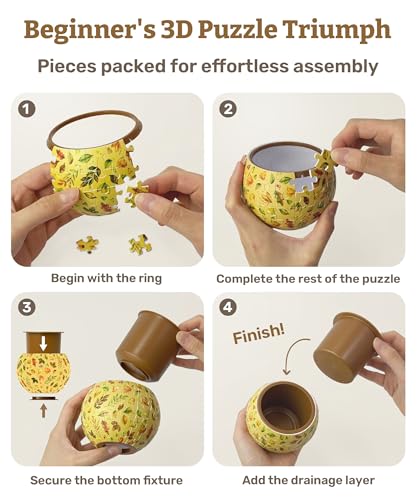 Beginner's 3D Puzzle Triumph

Pieces packed for effortless assembly

1

Begin with the ring

2

Complete the rest of the puzzle

3

Secure the bottom fixture

4

Finish!

Add the drainage layer