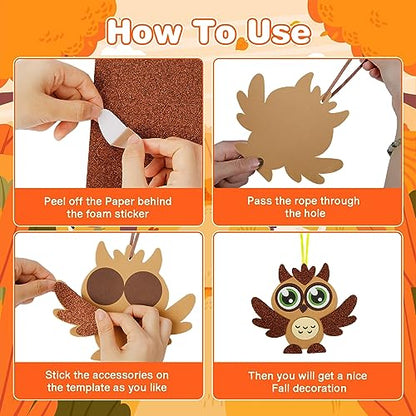 How To Use

Peel off the Paper behind the foam sticker

Pass the rope through the hole

Stick the accessories on the template as you like

Then you will get a nice Fall decoration