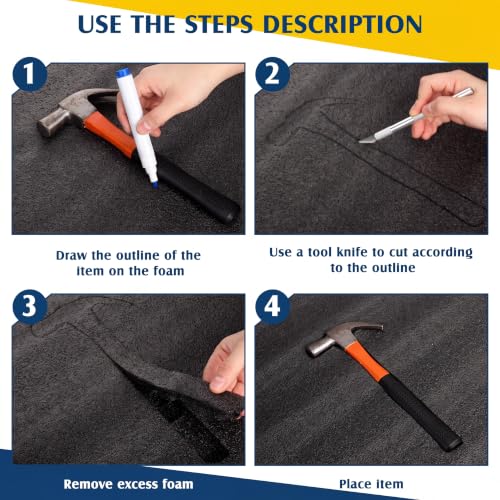 USE THE STEPS DESCRIPTION

1

Draw the outline of the item on the foam

2

Use a tool knife to cut according to the outline

3

Remove excess foam

4

Place item