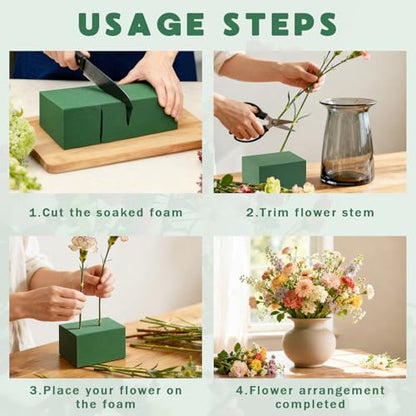 USAGE STEPS

1.Cut the soaked foam

2.Trim flower stem

3.Place your flower on the foam

4.Flower arrangement completed