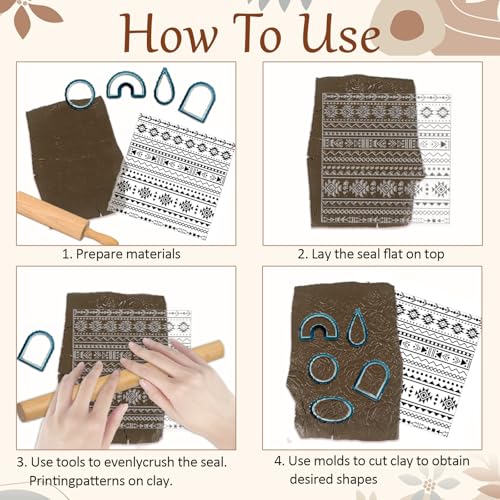 How To Use

1. Prepare materials

2. Lay the seal flat on top

3. Use tools to evenlycrush the seal. Printingpatterns on clay.

4. Use molds to cut clay to obtain desired shapes