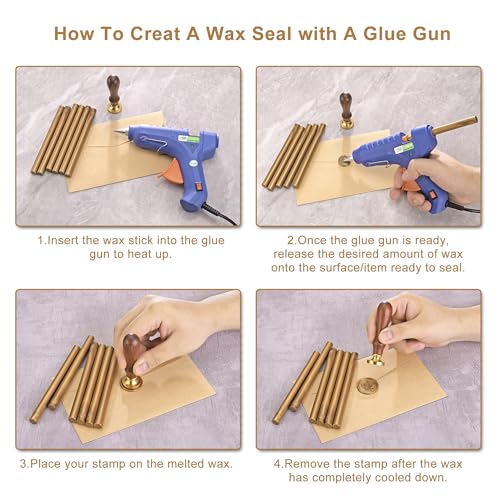 How To Creat A Wax Seal with A Glue Gun

1.Insert the wax stick into the glue gun to heat up.

2.Once the glue gun is ready, release the desired amount of wax onto the surface/item ready to seal.

3.Place your stamp on the melted wax.

4.Remove the stamp after the wax has completely cooled down.