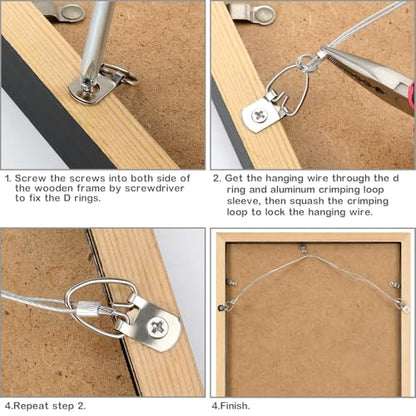 1. Screw the screws into both side of the wooden frame by screwdriver to fix the D rings.

2. Get the hanging wire through the d ring and aluminum crimping loop sleeve, then squash the crimping loop to lock the hanging wire.

4.Repeat step 2.

4.Finish.