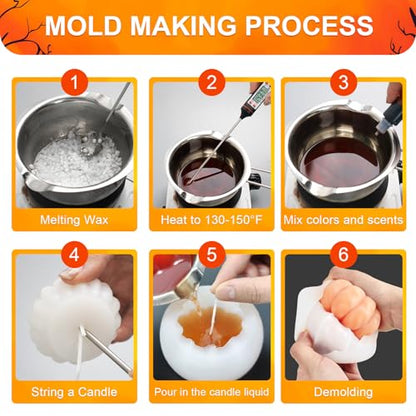 MOLD MAKING PROCESS

1
Melting Wax

2
Heat to 130-150°F

3
Mix colors and scents

4
String a Candle

5
Pour in the candle liquid

6
Demolding