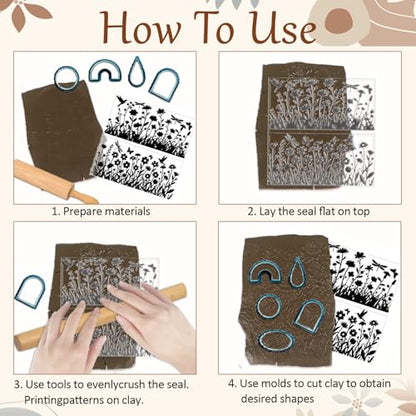 How To Use

1. Prepare materials

2. Lay the seal flat on top

3. Use tools to evenlycrush the seal. Printingpatterns on clay.

4. Use molds to cut clay to obtain desired shapes