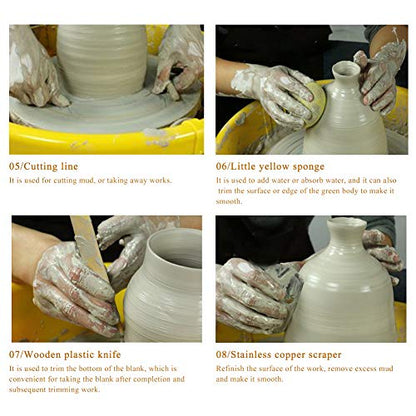 05/Cutting line

It is used for cutting mud, or taking away works.

06/Little yellow sponge

It is used to add water or absorb water, and it can also trim the surface or edge of the green body to make it smooth.

07/Wooden plastic knife

It is used to trim the bottom of the blank, which is convenient for taking the blank after completion and subsequent trimming work.

08/Stainless copper scraper

Refinish the surface of the work, remove excess mud and make it smooth.