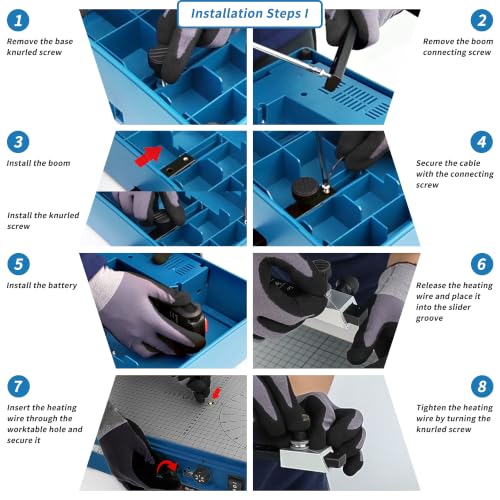 Installation Steps I

1
Remove the base knurled screw

2
Remove the boom connecting screw

3
Install the boom

Install the knurled screw

4
Secure the cable with the connecting screw

5
Install the battery

6
Release the heating wire and place it into the slider groove

7
Insert the heating wire through the worktable hole and secure it

8
Tighten the heating wire by turning the knurled screw