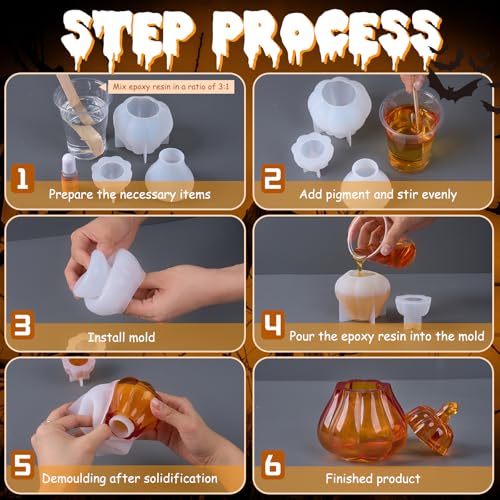 STEP PROCESS

Mix epoxy resin in a ratio of 3:1

1 Prepare the necessary items

2 Add pigment and stir evenly

3 Install mold

4 Pour the epoxy resin into the mold

5 Demoulding after solidification

6 Finished product