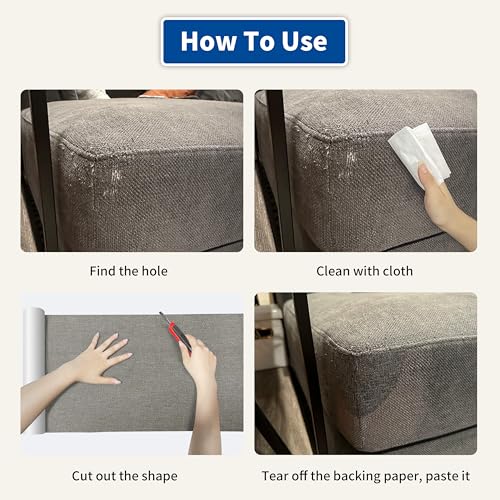 How To Use

Find the hole

Clean with cloth

Cut out the shape

Tear off the backing paper, paste it