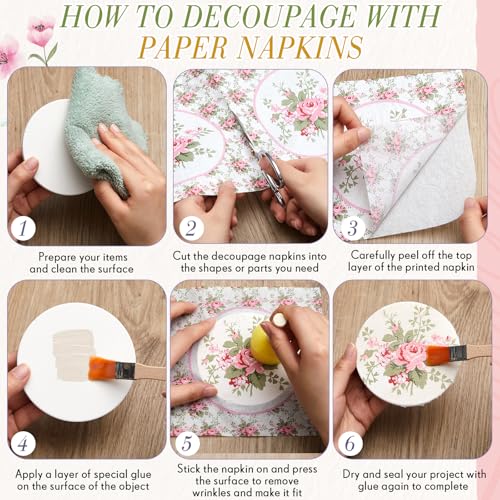 HOW TO DECOUPAGE WITH PAPER NAPKINS

1
Prepare your items and clean the surface

2
Cut the decoupage napkins into the shapes or parts you need

3
Carefully peel off the top layer of the printed napkin

4
Apply a layer of special glue on the surface of the object

5
Stick the napkin on and press the surface to remove wrinkles and make it fit

6
Dry and seal your project with glue again to complete