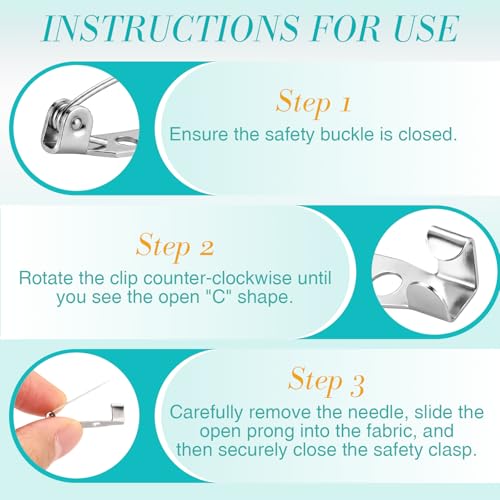 INSTRUCTIONS FOR USE

Step 1
Ensure the safety buckle is closed.

Step 2
Rotate the clip counter-clockwise until you see the open "C" shape.

Step 3
Carefully remove the needle, slide the open prong into the fabric, and then securely close the safety clasp.