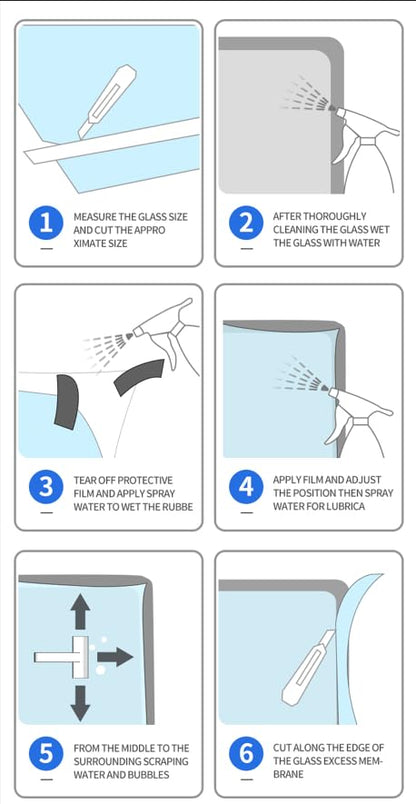 1 MEASURE THE GLASS SIZE AND CUT THE APPRO XIMATE SIZE

2 AFTER THOROUGHLY CLEANING THE GLASS WET THE GLASS WITH WATER

3 TEAR OFF PROTECTIVE FILM AND APPLY SPRAY WATER TO WET THE RUBBE

4 APPLY FILM AND ADJUST THE POSITION THEN SPRAY WATER FOR LUBRICA

5 FROM THE MIDDLE TO THE SURROUNDING SCRAPING WATER AND BUBBLES

6 CUT ALONG THE EDGE OF THE GLASS EXCESS MEMBRANE