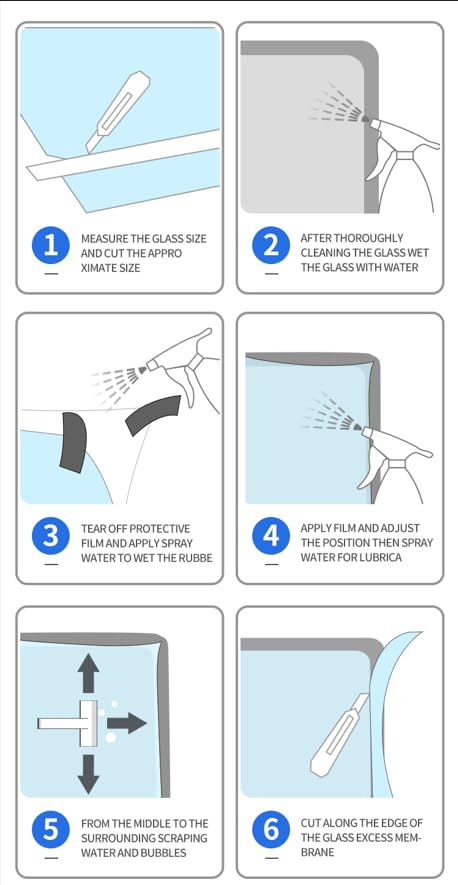 1
MEASURE THE GLASS SIZE AND CUT THE APPRO XIMATE SIZE

2
AFTER THOROUGHLY CLEANING THE GLASS WET THE GLASS WITH WATER

3
TEAR OFF PROTECTIVE FILM AND APPLY SPRAY WATER TO WET THE RUBBE

4
APPLY FILM AND ADJUST THE POSITION THEN SPRAY WATER FOR LUBRICA

5
FROM THE MIDDLE TO THE SURROUNDING SCRAPING WATER AND BUBBLES

6
CUT ALONG THE EDGE OF THE GLASS EXCESS MEMBRANE