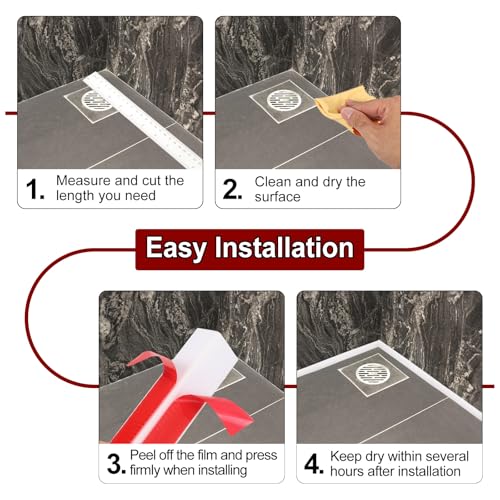 1. Measure and cut the length you need

2. Clean and dry the surface

Easy Installation

3. Peel off the film and press firmly when installing

4. Keep dry within several hours after installation