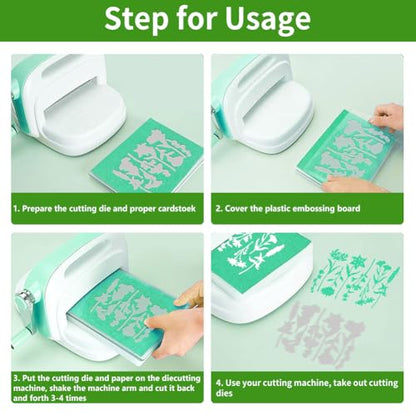 Step for Usage

1. Prepare the cutting die and proper cardstoek

2. Cover the plastic embossing board

3. Put the cutting die and paper on the diecutting machine, shake the machine arm and cut it back and forth 3-4 times

4. Use your cutting machine, take out cutting dies