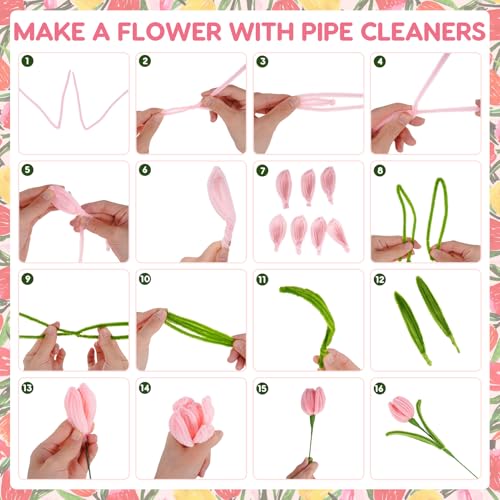 MAKE A FLOWER WITH PIPE CLEANERS

1

2

3

4

5

6

7

8

9

10

11

12

13

14

15

16