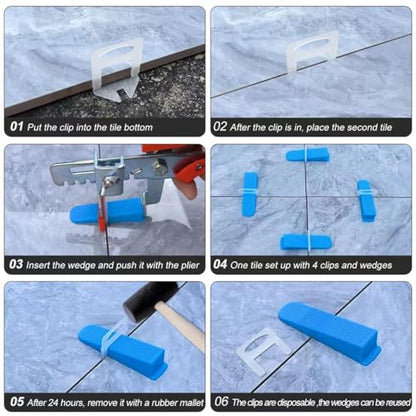 01 Put the clip into the tile bottom

02 After the clip is in, place the second tile

03 Insert the wedge and push it with the plier

04 One tile set up with 4 clips and wedges

05 After 24 hours, remove it with a rubber mallet

06 The clips are disposable ,the wedges can be reused