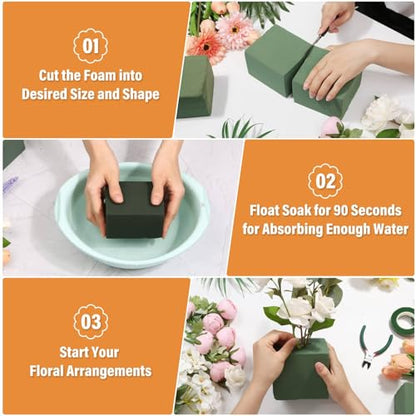 01

Cut the Foam into Desired Size and Shape

02

Float Soak for 90 Seconds for Absorbing Enough Water

03

Start Your Floral Arrangements