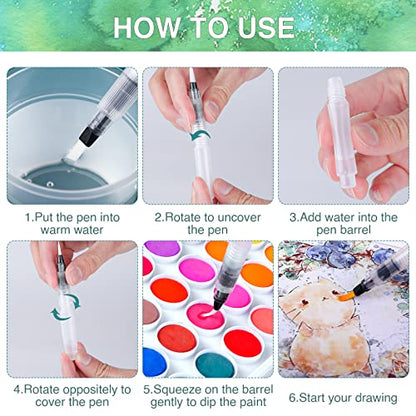 HOW TO USE

1.Put the pen into warm water

2.Rotate to uncover the pen

3.Add water into the pen barrel

4.Rotate oppositely to cover the pen

5.Squeeze on the barrel gently to dip the paint

6.Start your drawing