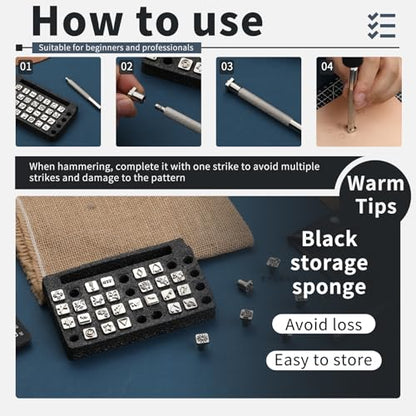 How to use

Suitable for beginners and professionals

01

02

03

04

When hammering, complete it with one strike to avoid multiple strikes and damage to the pattern

Warm Tips

Black storage sponge

Avoid loss

Easy to store