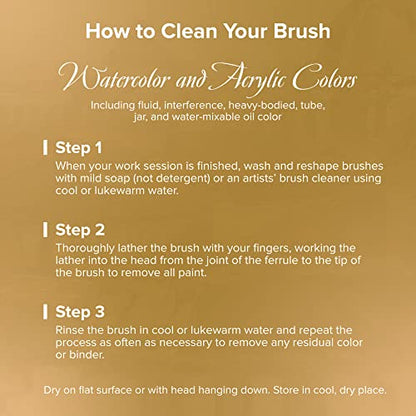 How to Clean Your Brush

Watercolor and Acrylic Colors

Including fluid, interference, heavy-bodied, tube, jar, and water-mixable oil color

Step 1
When your work session is finished, wash and reshape brushes with mild soap (not detergent) or an artists' brush cleaner using cool or lukewarm water.

Step 2
Thoroughly lather the brush with your fingers, working the lather into the head from the joint of the ferrule to the tip of the brush to remove all paint.

Step 3
Rinse the brush in cool or lukewarm water and repeat the process as often as necessary to remove any residual color or binder.

Dry on flat surface or with head hanging down. Store in cool, dry place.