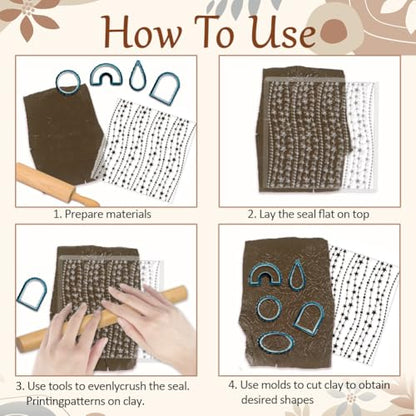 How To Use

1. Prepare materials

2. Lay the seal flat on top

3. Use tools to evenlycrush the seal. Printingpatterns on clay.

4. Use molds to cut clay to obtain desired shapes