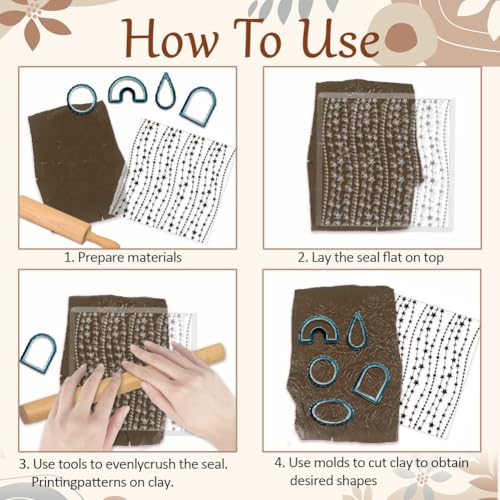 How To Use

1. Prepare materials

2. Lay the seal flat on top

3. Use tools to evenlycrush the seal. Printingpatterns on clay.

4. Use molds to cut clay to obtain desired shapes