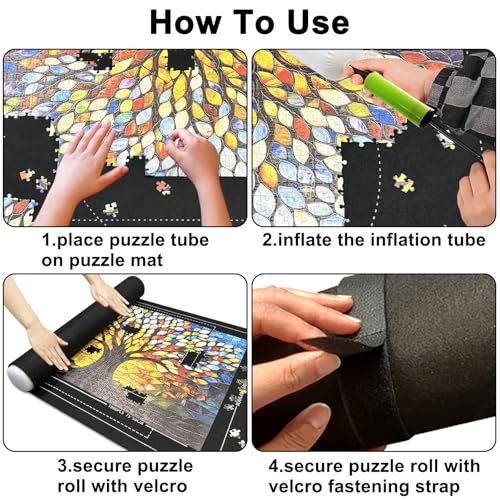 How To Use

1.place puzzle tube on puzzle mat

2.inflate the inflation tube

3.secure puzzle roll with velcro

4.secure puzzle roll with velcro fastening strap