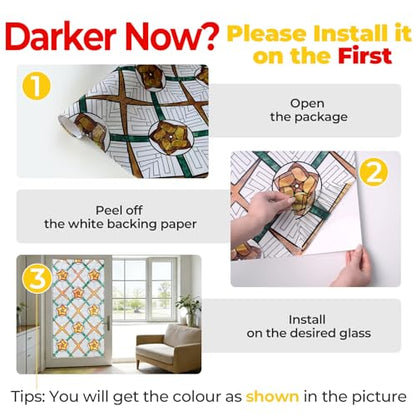 Darker Now? Please Install it on the First

1

Open the package

2

Peel off the white backing paper

3

Install on the desired glass

Tips: You will get the colour as shown in the picture