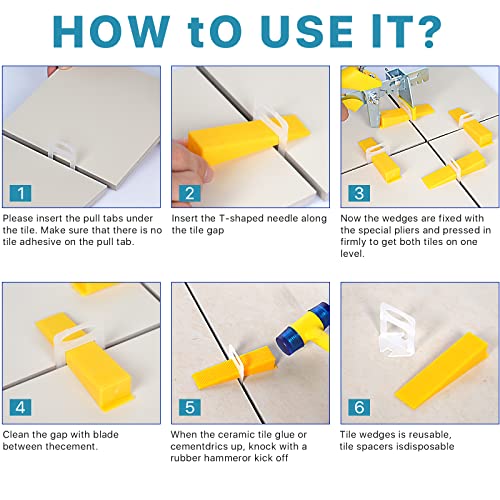 HOW tO USE IT?

1

Please insert the pull tabs under the tile. Make sure that there is no tile adhesive on the pull tab.

2

Insert the T-shaped needle along the tile gap

3

Now the wedges are fixed with the special pliers and pressed in firmly to get both tiles on one level.

4

Clean the gap with blade between thecement.

5

When the ceramic tile glue or cementdrics up, knock with a rubber hammeror kick off

6

Tile wedges is reusable, tile spacers isdisposable