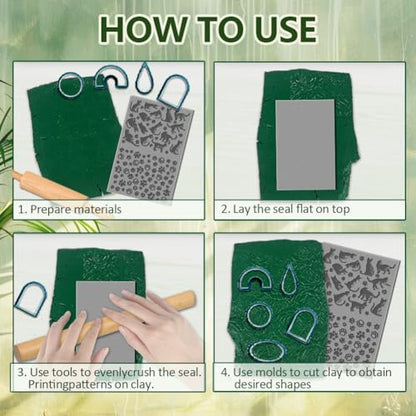 HOW TO USE

1. Prepare materials

2. Lay the seal flat on top

3. Use tools to evenlycrush the seal. Printingpatterns on clay.

4. Use molds to cut clay to obtain desired shapes